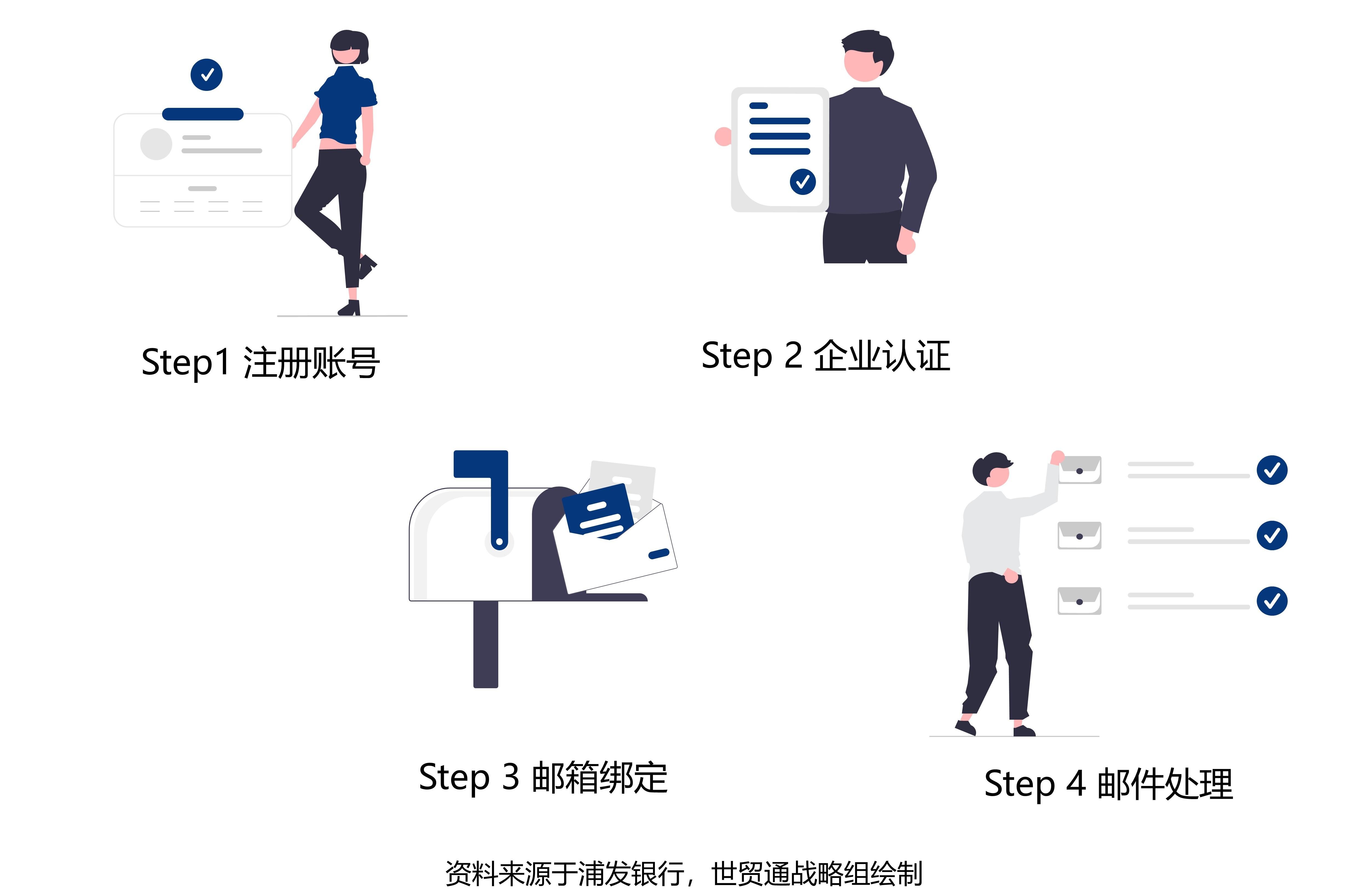 Step1 注册账号

Step 2 企业认证

Step 3 邮箱绑定

Step 4 邮件处理

资料来源于浦发银行，世贸通战略组绘制